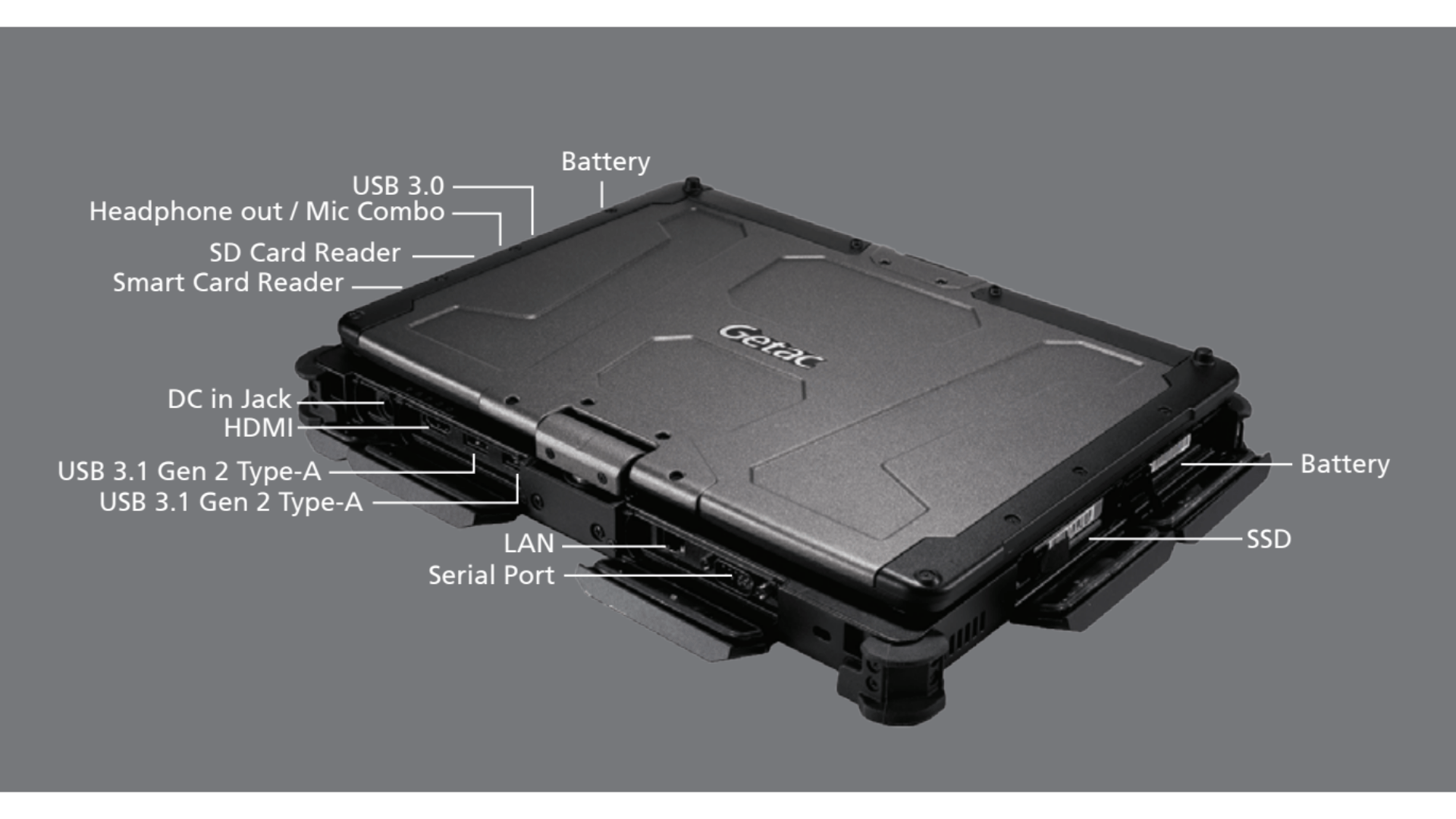 Battery
USB 3.0
Headphone out / Mic Combo
SD Card Reader
Smart Card Reader
Getac
DC in Jack
HDMI
USB 3.1 Gen 2 Type-A
USB 3.1 Gen 2 Type-A
LAN
Serial Port
Battery
SSD